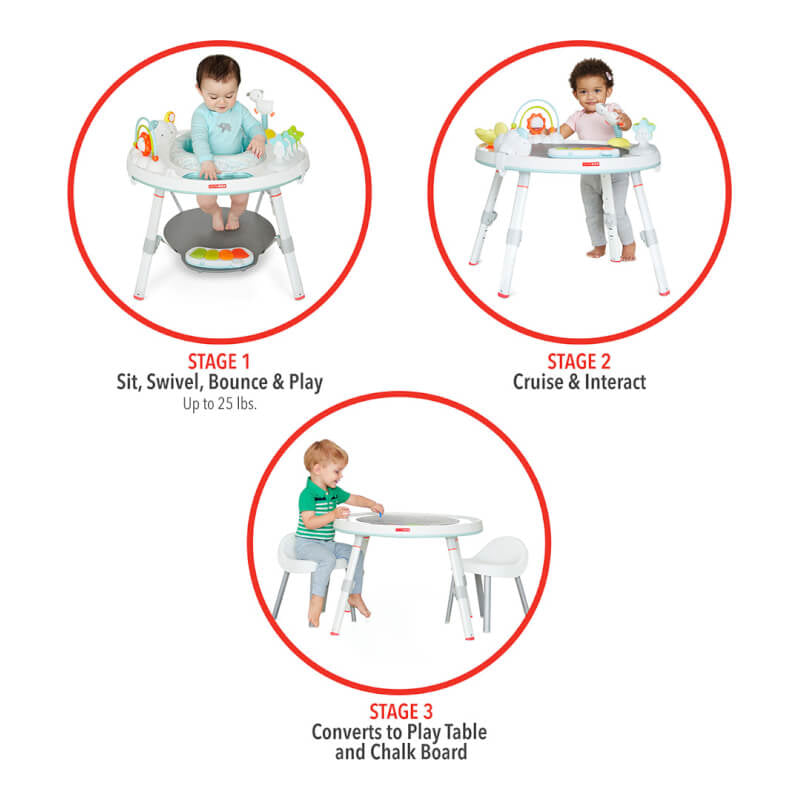 STAGE 1
Sit, Swivel, Bounce & Play
Up to 25 lbs.

STAGE 2
Cruise & Interact

STAGE 3
Converts to Play Table and Chalk Board