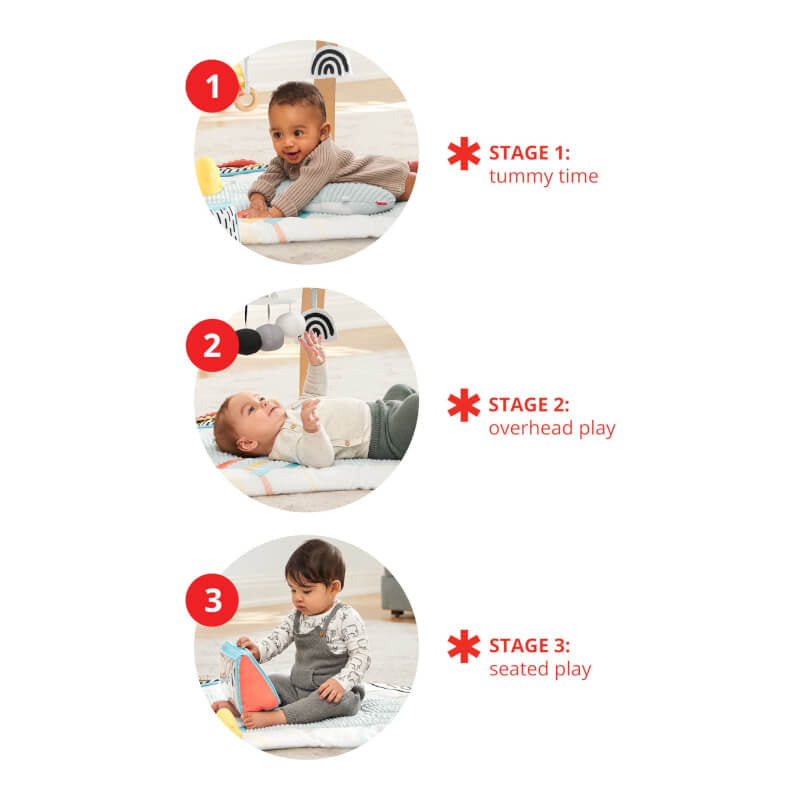 1

STAGE 1:
tummy time

2

STAGE 2:
overhead play

3

STAGE 3:
seated play